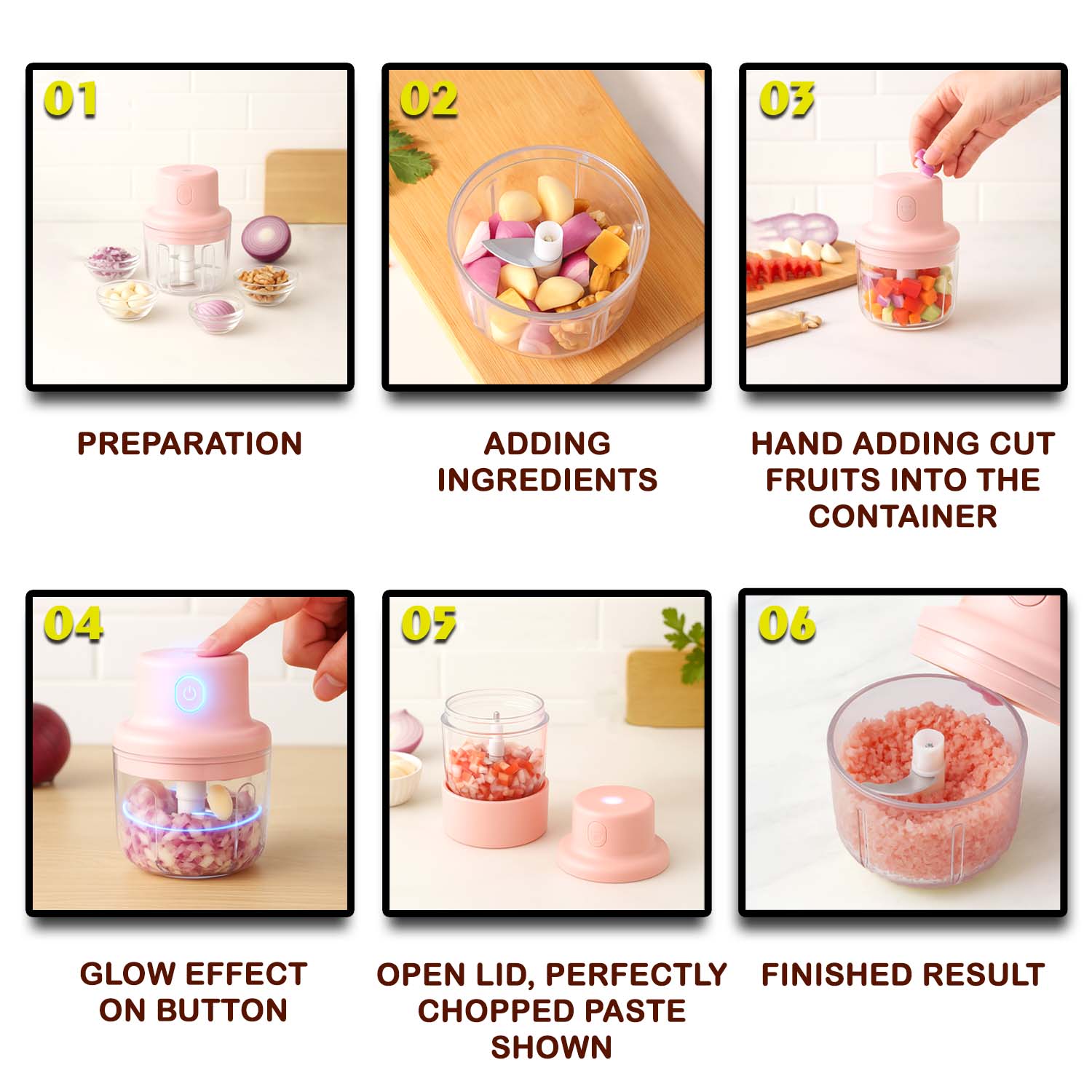 01

PREPARATION

02

ADDING INGREDIENTS

03

HAND ADDING CUT FRUITS INTO THE CONTAINER

04

GLOW EFFECT ON BUTTON

05

OPEN LID, PERFECTLY CHOPPED PASTE SHOWN

06

FINISHED RESULT