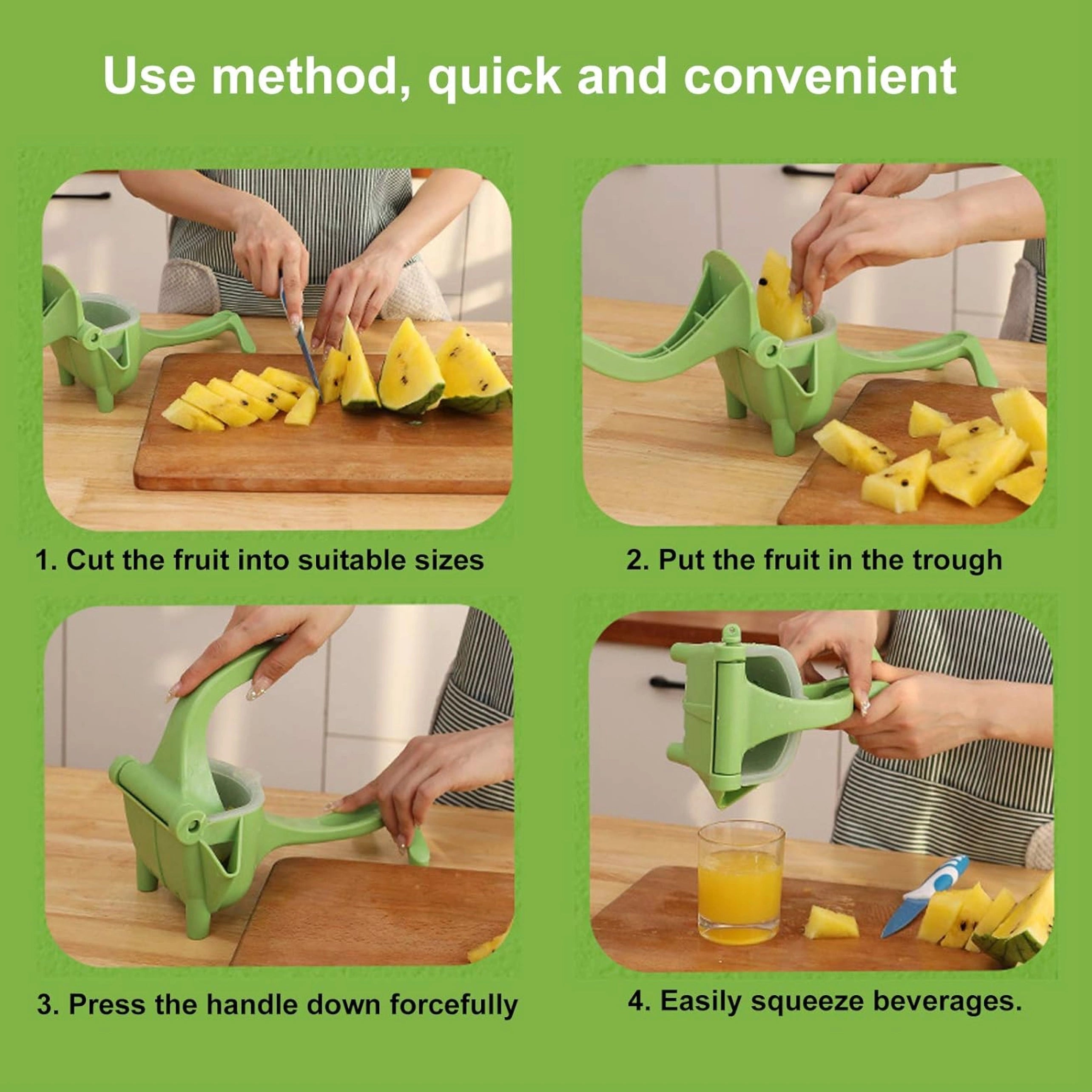 Use method, quick and convenient

1. Cut the fruit into suitable sizes

2. Put the fruit in the trough

3. Press the handle down forcefully

4. Easily squeeze beverages.