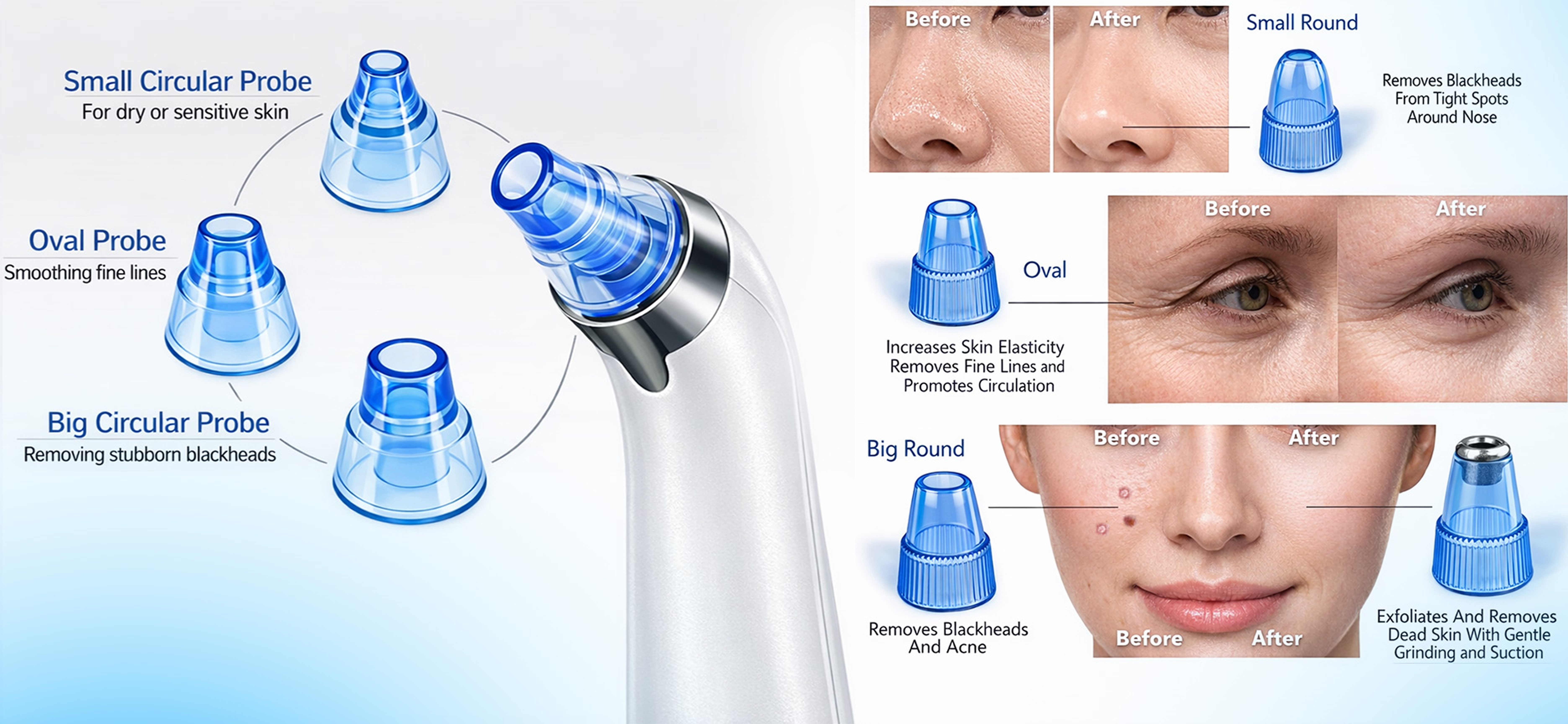 Small Circular Probe
For dry or sensitive skin

Oval Probe
Smoothing fine lines

Big Circular Probe
Removing stubborn blackheads

Before

After

Small Round

Removes Blackheads From Tight Spots Around Nose

Oval

Increases Skin Elasticity Removes Fine Lines and Promotes Circulation

Before

After

Big Round

Removes Blackheads And Acne

Before

After

Before

After

Exfoliates And Removes Dead Skin With Gentle Grinding and Suction