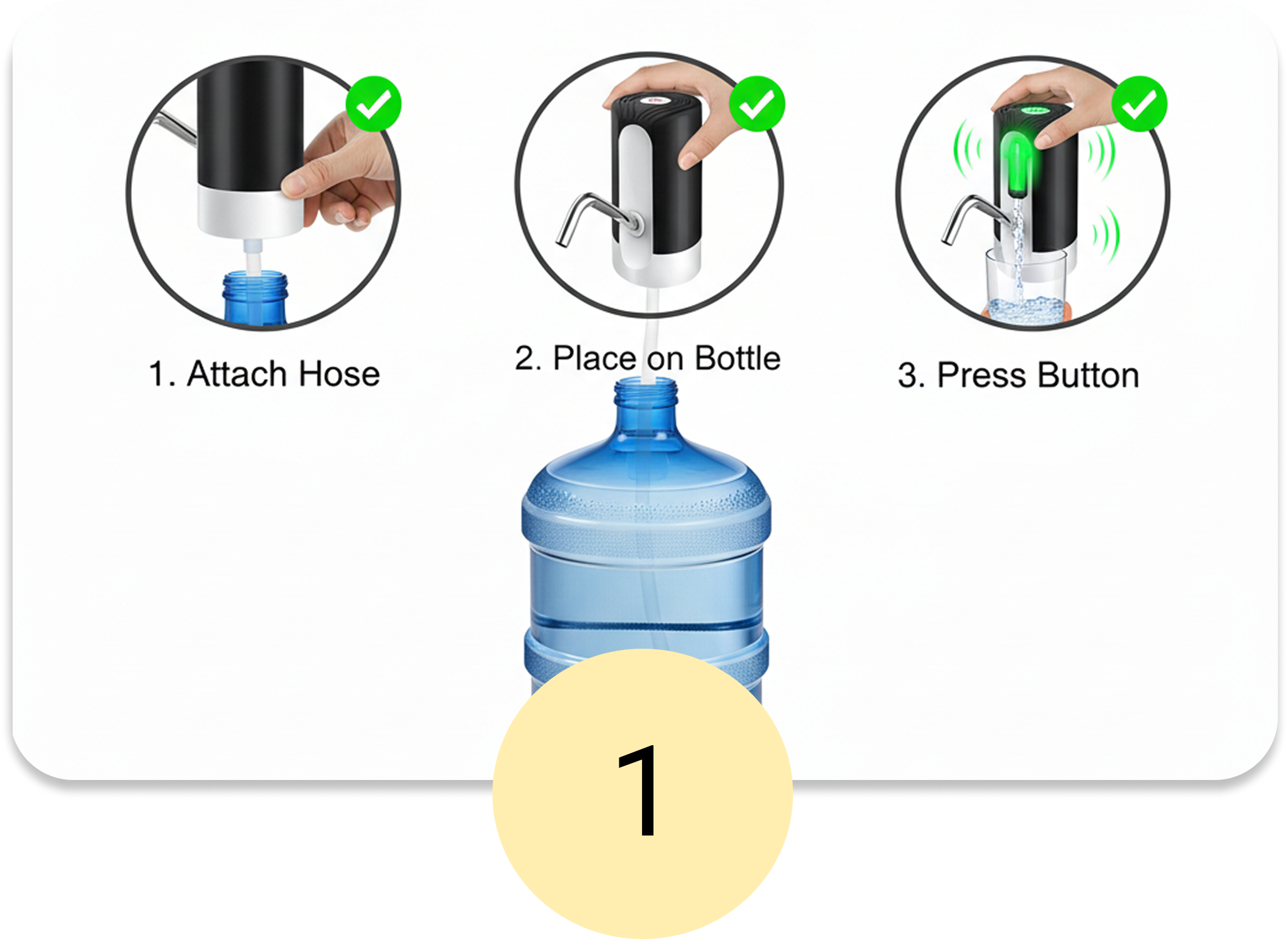 1. Attach Hose

2. Place on Bottle

3. Press Button

1