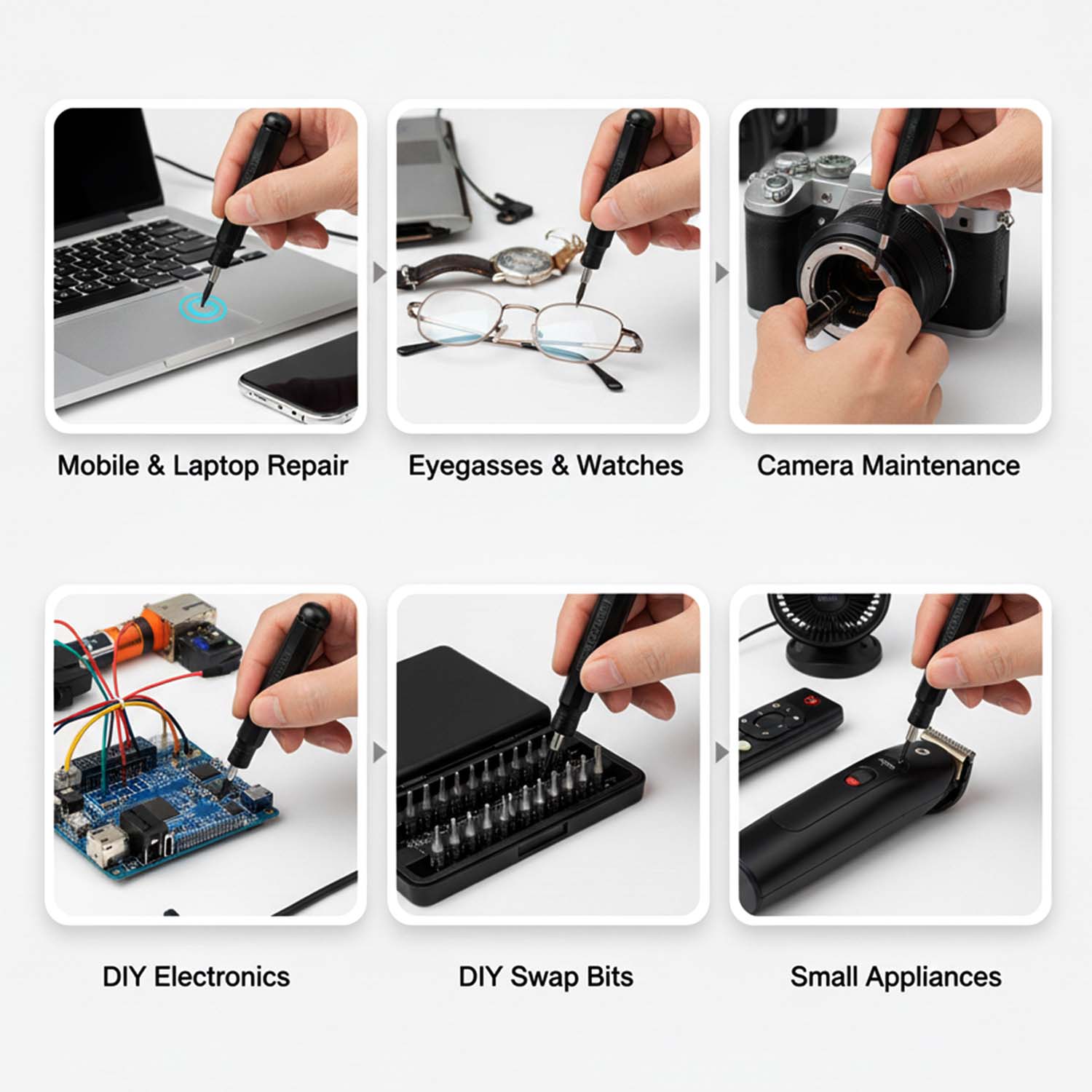 Mobile & Laptop Repair

Eyegasses & Watches

Camera Maintenance

DIY Electronics

DIY Swap Bits

Small Appliances