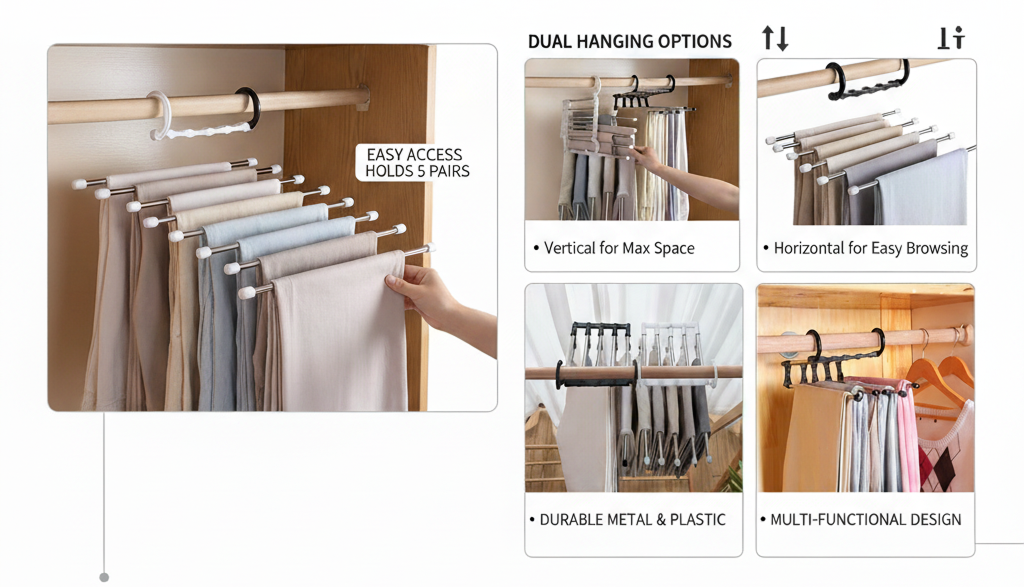 EASY ACCESS
HOLDS 5 PAIRS

DUAL HANGING OPTIONS

• Vertical for Max Space

• Horizontal for Easy Browsing

• DURABLE METAL & PLASTIC

• MULTI-FUNCTIONAL DESIGN